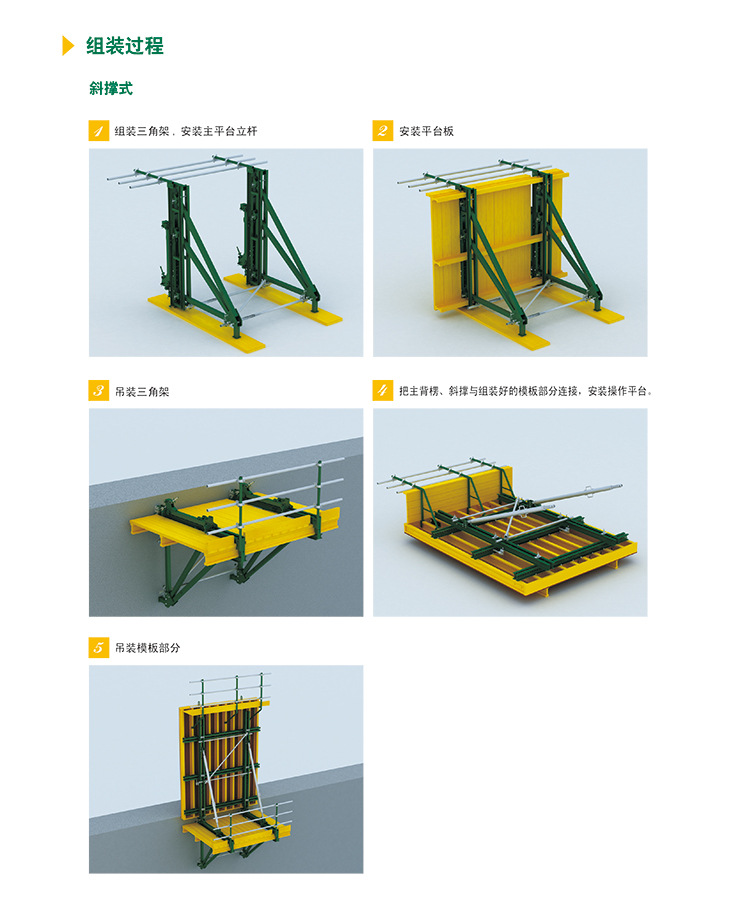 组装过程

斜撑式

1 组装三角架，安装主平台立杆

2 安装平台板

3 吊装三角架

4 把主背楞、斜撑与组装好的模板部分连接，安装操作平台。

5 吊装模板部分